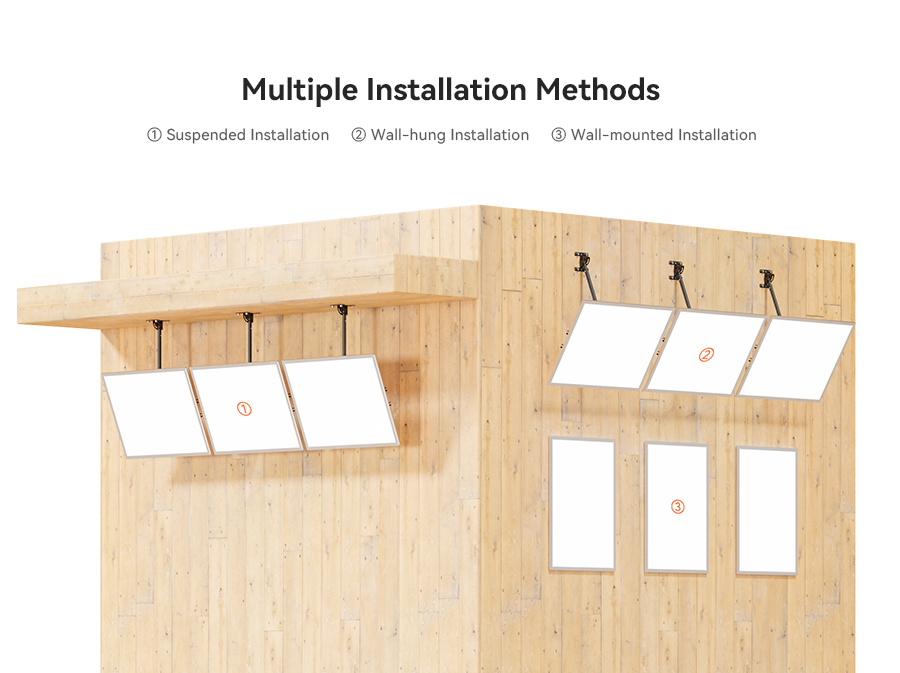 Multiple Installation Methods

① Suspended Installation ② Wall-hung Installation ③ Wall-mounted Installation

①

②

③